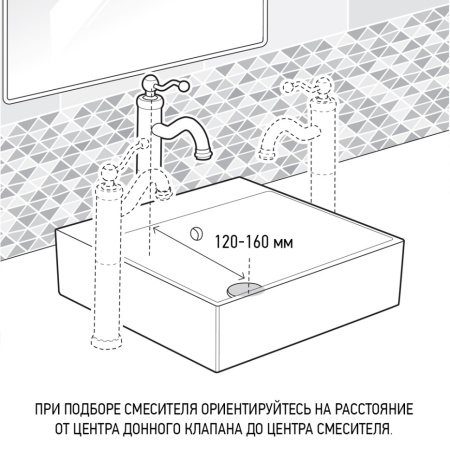 120-160 мм

ПРИ ПОДБОРЕ СМЕСИТЕЛЯ ОРИЕНТИРУЙТЕСЬ НА РАССТОЯНИЕ ОТ ЦЕНТРА ДОННОГО КЛАПАНА ДО ЦЕНТРА СМЕСИТЕЛЯ.