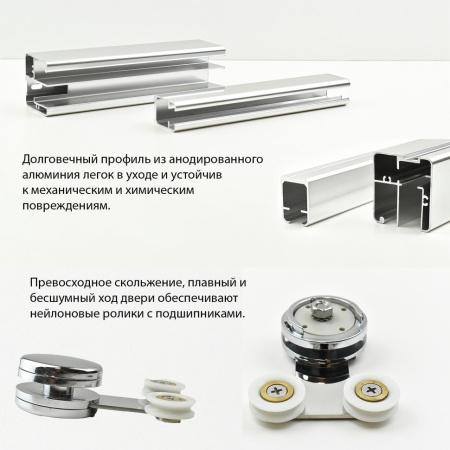 Долговечный профиль из анодированного алюминия легок в уходе и устойчив к механическим и химическим повреждениям.

Превосходное скольжение, плавный и бесшумный ход двери обеспечивают нейлоновые ролики с подшипниками.