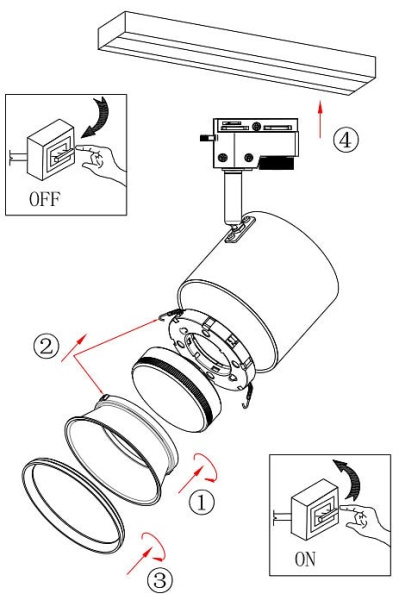 OFF

④

②

①

③

ON