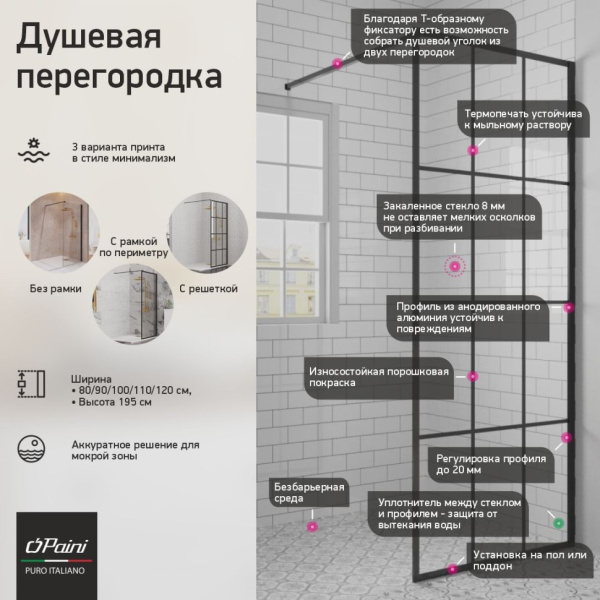 Душевая перегородка

3 варианта принта в стиле минимализм

С рамкой по периметру

Без рамки

С решеткой

Ширина
• 80/90/100/110/120 см,
• Высота 195 см

Аккуратное решение для мокрой зоны

Paini
PURO ITALIANO

Благодаря Т-образному фиксатору есть возможность собрать душевой уголок из двух перегородок

Термопечать устойчива к мыльному раствору

Закаленное стекло 8 мм не оставляет мелких осколков при разбивании

Профиль из анодированного алюминия устойчив к повреждениям

Износостойкая порошковая покраска

Регулировка профиля до 20 мм

Безбарьерная среда

Уплотнитель между стеклом и профилем - защита от вытекания воды

Установка на пол или поддон