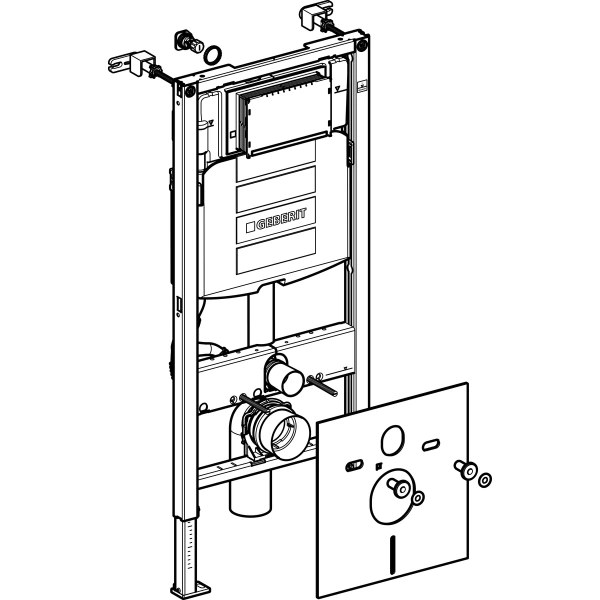 GEBERIT