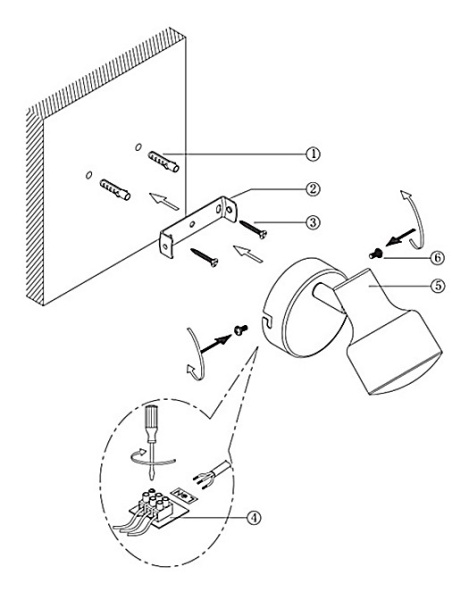 ①
②
③
⑥
⑤
④