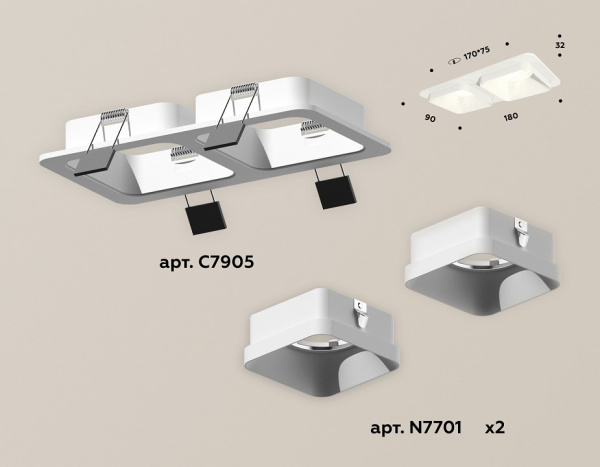 170*75

32

90

180

арт. C7905

арт. N7701 x2