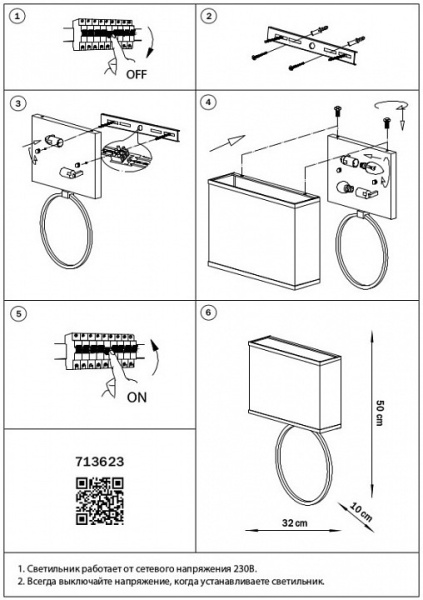 1

OFF

2

3

4

5

ON

6

50 cm

10 cm

32 cm

713623

1. Светильник работает от сетевого напряжения 230В.
2. Всегда выключайте напряжение, когда устанавливаете светильник.