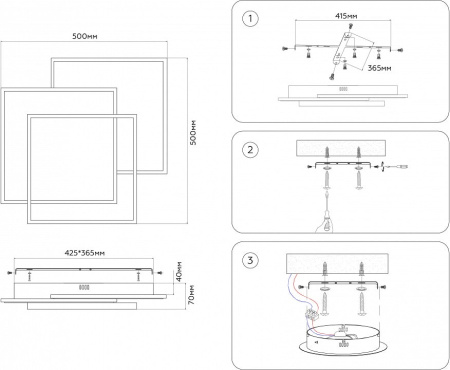 500мм

500мм

425*365мм

40мм

70мм

1

415мм

365мм

2

3