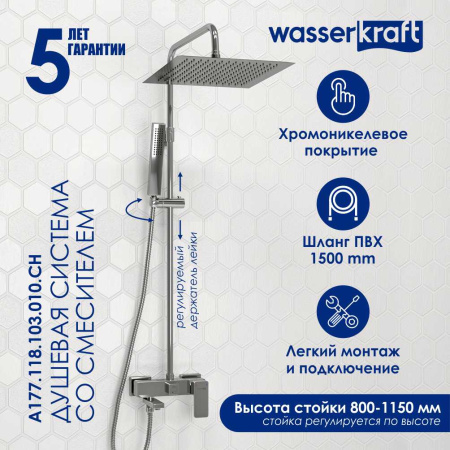 5 ЛЕТ ГАРАНТИИ

wasserkraft

A177.118.103.010.CH
ДУШЕВАЯ СИСТЕМА СО СМЕСИТЕЛЕМ

регулируемый держатель лейки

Хромоникелевое покрытие

Шланг ПВХ 1500 mm

Легкий монтаж и подключение

Высота стойки 800-1150 мм
стойка регулируется по высоте