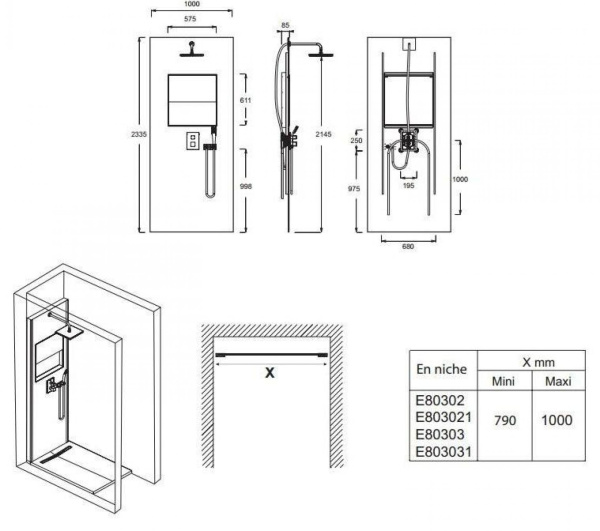 1000
575
2335
611
998
85
2145
250
975
195
1000
680

X

| En niche | X mm | |
|---|---|---|
| | Mini | Maxi |
| E80302 E803021 E80303 E803031 | 790 | 1000 |