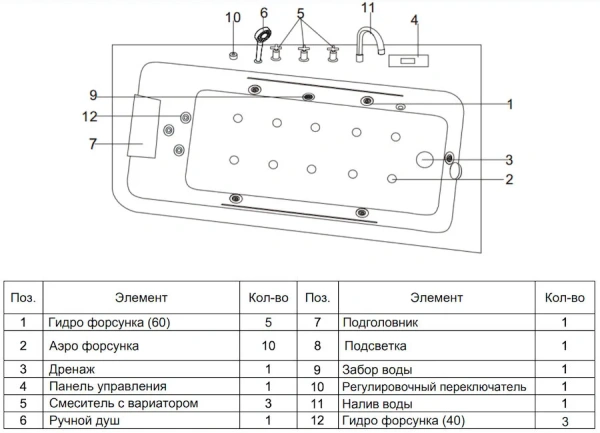 10 6 5 11 4

9

12

7

1

3

2

| Поз. | Элемент | Кол-во | Поз. | Элемент | Кол-во |
|---|---|---|---|---|---|
| 1 | Гидро форсунка (60) | 5 | 7 | Подголовник | 1 |
| 2 | Аэро форсунка | 10 | 8 | Подсветка | 1 |
| 3 | Дренаж | 1 | 9 | Забор воды | 1 |
| 4 | Панель управления | 1 | 10 | Регулировочный переключатель | 1 |
| 5 | Смеситель с вариатором | 3 | 11 | Налив воды | 1 |
| 6 | Ручной душ | 1 | 12 | Гидро форсунка (40) | 3 |