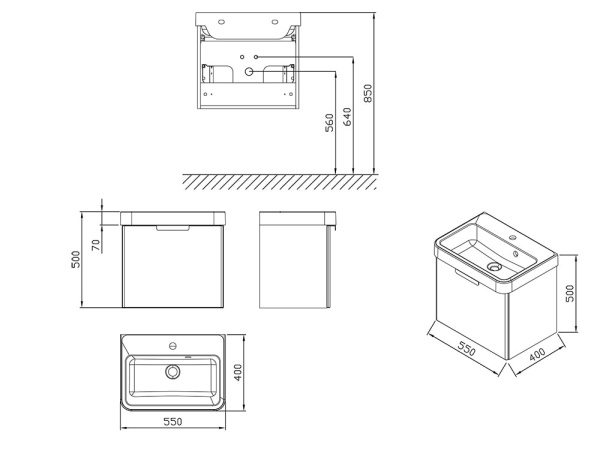 560
640
850
500
70
400
550
500
550
400