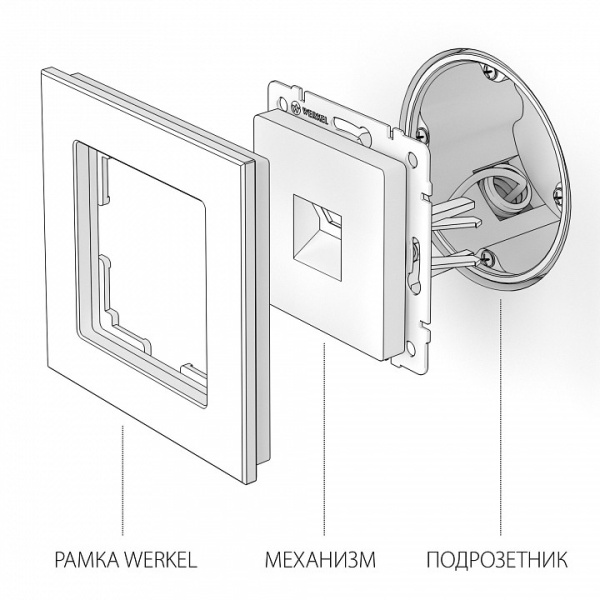 WERKEL

РАМКА WERKEL

МЕХАНИЗМ

ПОДРОЗЕТНИК