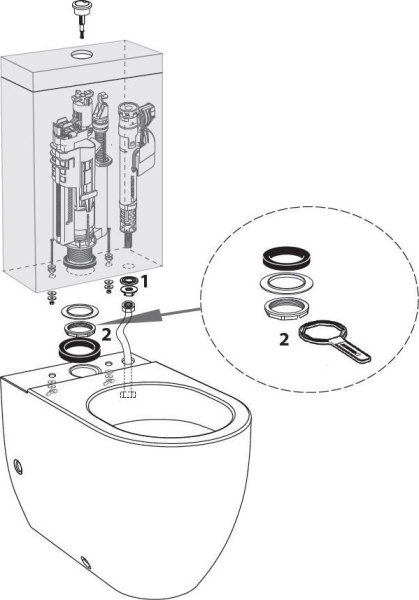 1
2
2