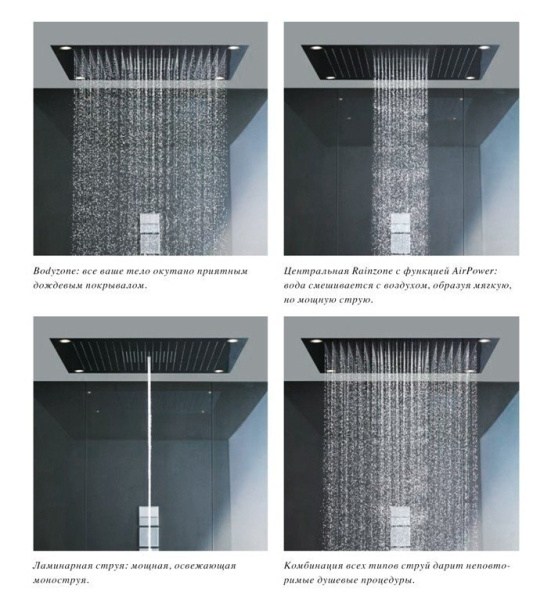 Bodyzone: все ваше тело окутано приятным дождевым покрывалом.

Центральная Rainzone с функцией AirPower: вода смешивается с воздухом, образуя мягкую, но мощную струю.

Ламинарная струя: мощная, освежающая моноструя.

Комбинация всех типов струй дарит неповторимые душевые процедуры.