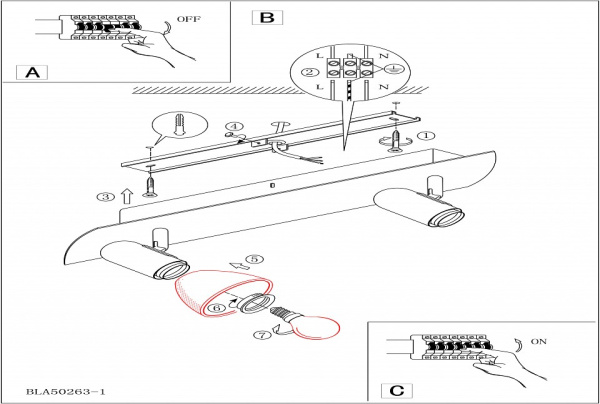 OFF

A

B

L N

②

L N

④

①

③

⑤

⑥

⑦

ON

C

BLA50263-1