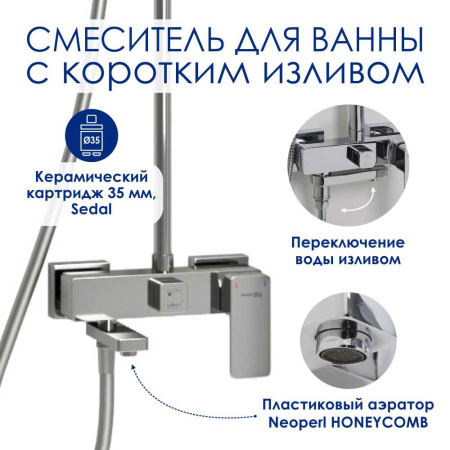 СМЕСИТЕЛЬ ДЛЯ ВАННЫ С КОРОТКИМ ИЗЛИВОМ

Ø35

Керамический картридж 35 мм, Sedal

Переключение воды изливом

Пластиковый аэратор Neoperl HONEYCOMB