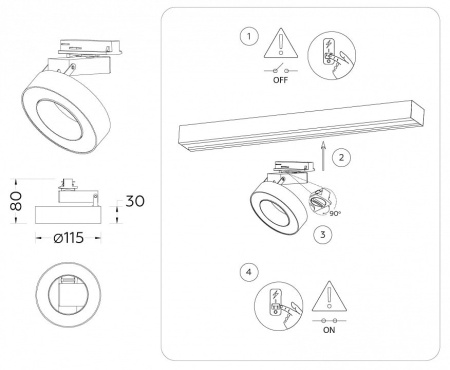 80

30

ø115

1

OFF

2

90°

3

4

ON