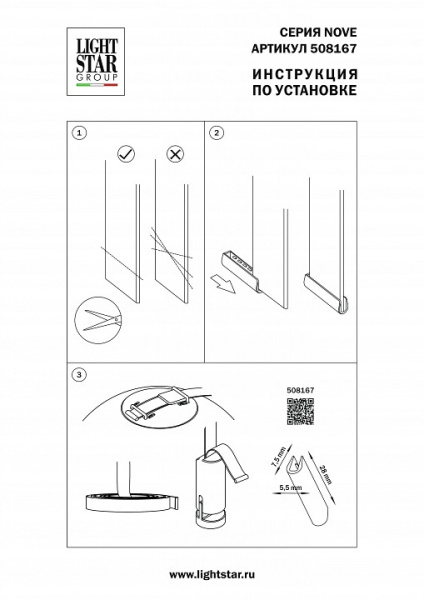 LIGHT STAR GROUP

СЕРИЯ NOVE
АРТИКУЛ 508167

ИНСТРУКЦИЯ
ПО УСТАНОВКЕ

1

2

3

508167

7,5 mm

28 mm

5,5 mm

www.lightstar.ru