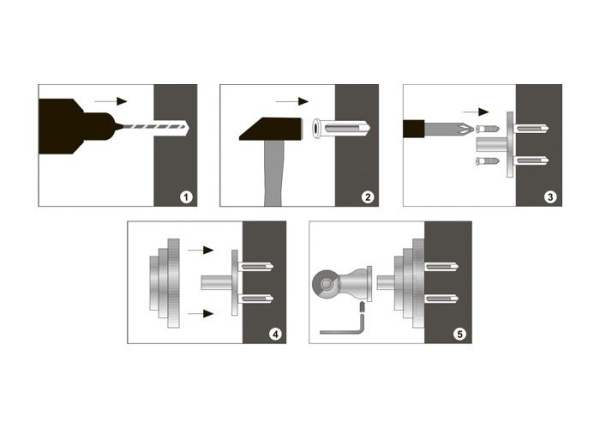 1

2

3

4

5