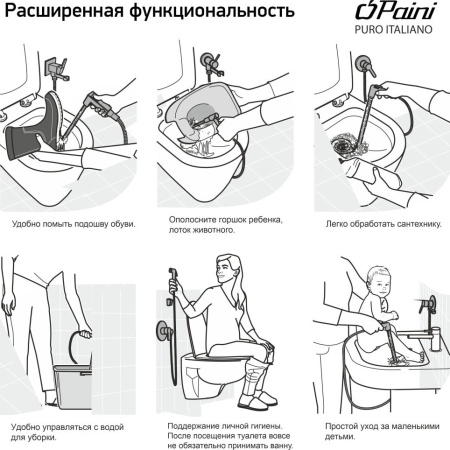 Расширенная функциональность

Paini
PURO ITALIANO

Удобно помыть подошву обуви.

Ополосните горшок ребенка, лоток животного.

Легко обработать сантехнику.

Удобно управляться с водой для уборки.

Поддержание личной гигиены. После посещения туалета вовсе не обязательно принимать ванну.

Простой уход за маленькими детьми.