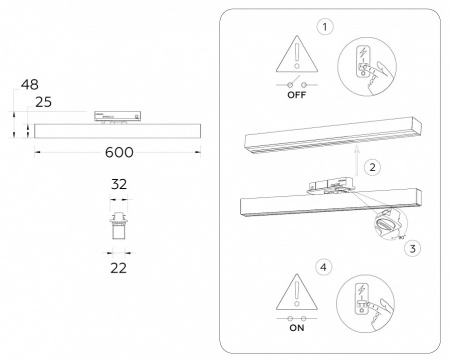 48
25
600
32
22
1
OFF
2
90°
3
4
ON