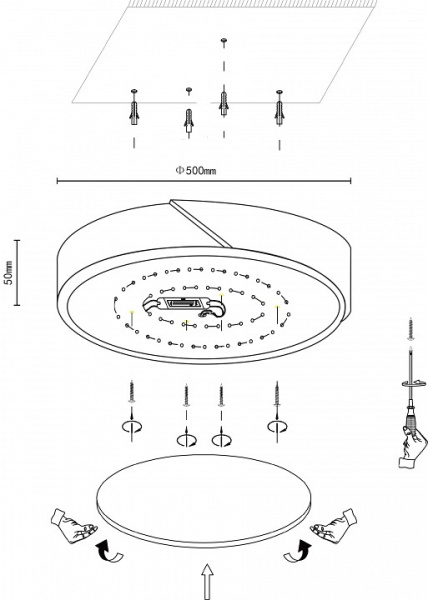 Φ500mm

50mm