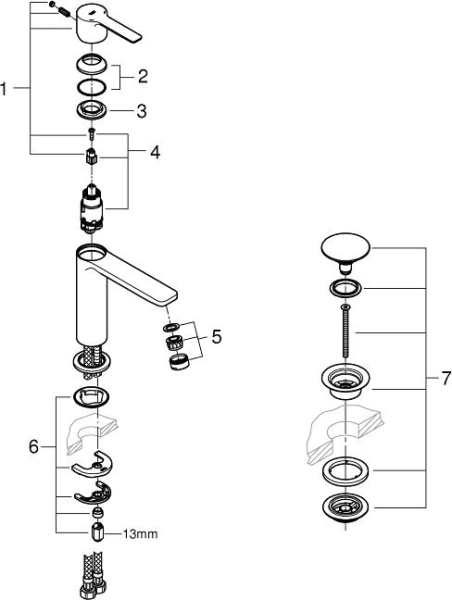 1
2
3
4
5
6
13mm
7