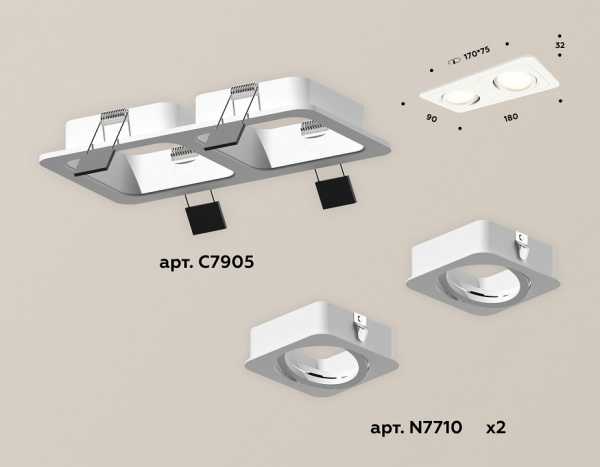 170*75

32

90

180

арт. C7905

арт. N7710 x2