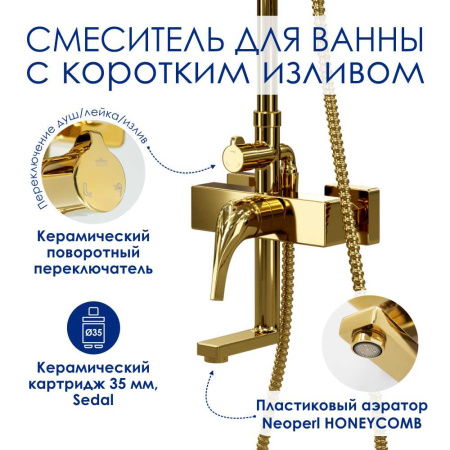 СМЕСИТЕЛЬ ДЛЯ ВАННЫ С КОРОТКИМ ИЗЛИВОМ

переключение душ/лейка/излив

Керамический поворотный переключатель

Ø35

Керамический картридж 35 мм, Sedal

Пластиковый аэратор Neoperl HONEYCOMB