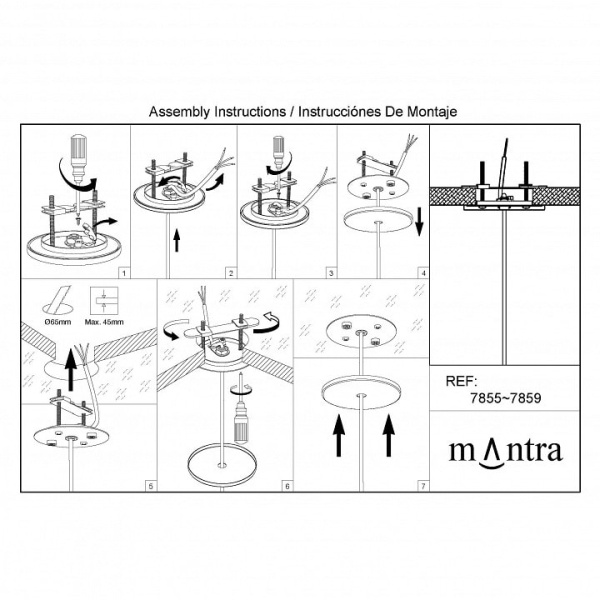 Assembly Instructions / Instrucciónes De Montaje

1

2

3

4

Ø65mm

Max. 45mm

5

6

7

REF:
7855~7859

mΛntra