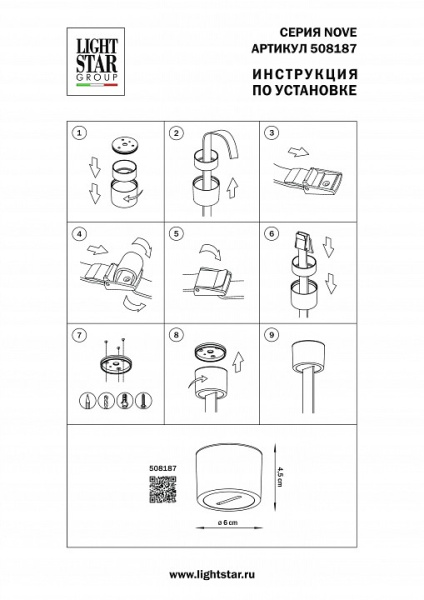 LIGHT STAR GROUP

СЕРИЯ NOVE
АРТИКУЛ 508187

ИНСТРУКЦИЯ
ПО УСТАНОВКЕ

1

2

3

4

5

6

7

8

9

508187

4,5 cm

ø 6 cm

www.lightstar.ru