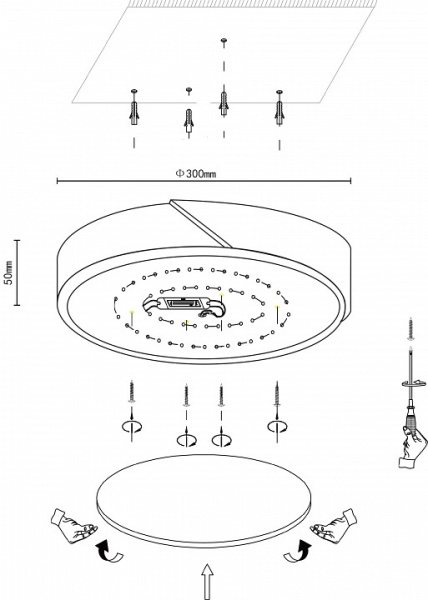 Φ300mm

50mm