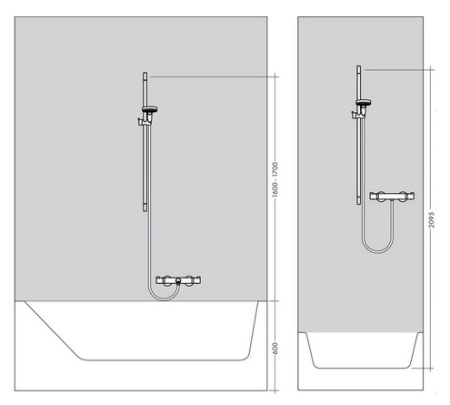 1600 - 1700
600
2095