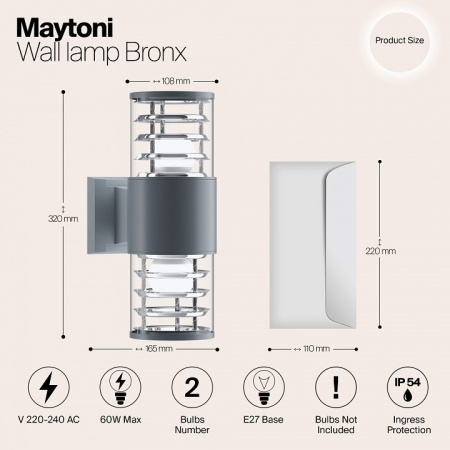 Maytoni
Wall lamp Bronx

Product Size

↔ 108 mm

↕ 320 mm

↔ 165 mm

↕ 220 mm

↔ 110 mm

V 220-240 AC

60W Max

2

Bulbs Number

E27 Base

!

Bulbs Not Included

IP 54

Ingress Protection