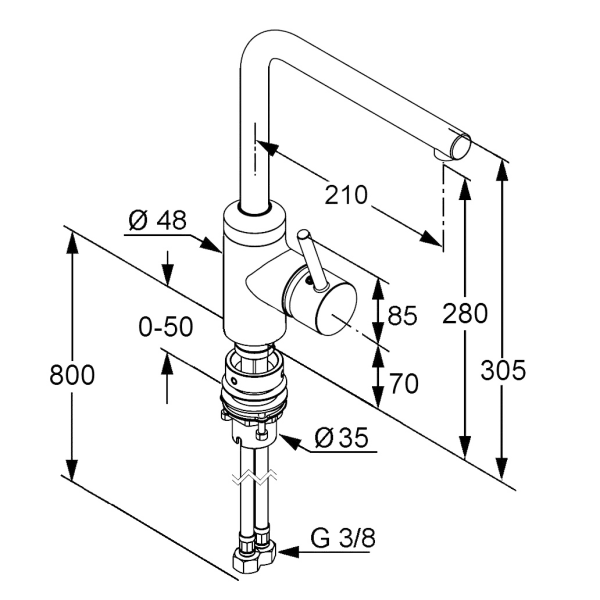 210

Ø 48

85

280

0-50

305

800

70

Ø35

G 3/8