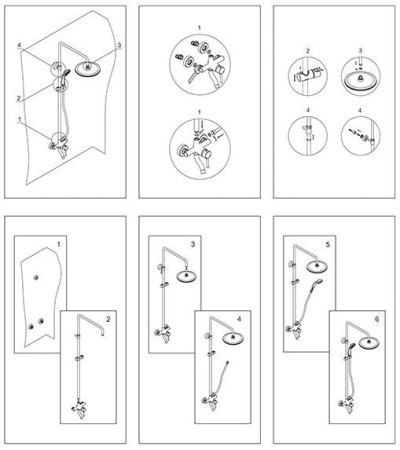 4
3
2
1

1

1

2
3
4
4

1
2

3
4

5
6