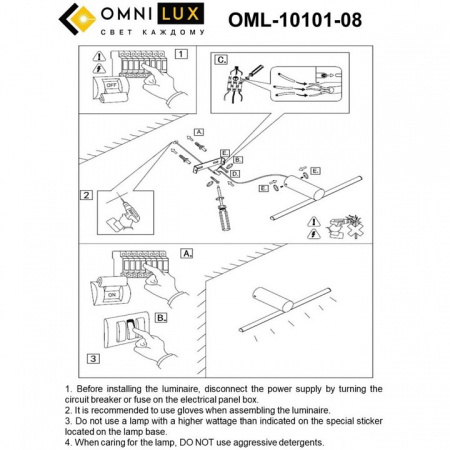 OMNI LUX
СВЕТ КАЖДОМУ

OML-10101-08

1

OFF

C.

A.

E.

B.

D.

E.

E.

2

A.

ON

B.

3

1. Before installing the luminaire, disconnect the power supply by turning the circuit breaker or fuse on the electrical panel box.
2. It is recommended to use gloves when assembling the luminaire.
3. Do not use a lamp with a higher wattage than indicated on the special sticker located on the lamp base.
4. When caring for the lamp, DO NOT use aggressive detergents.